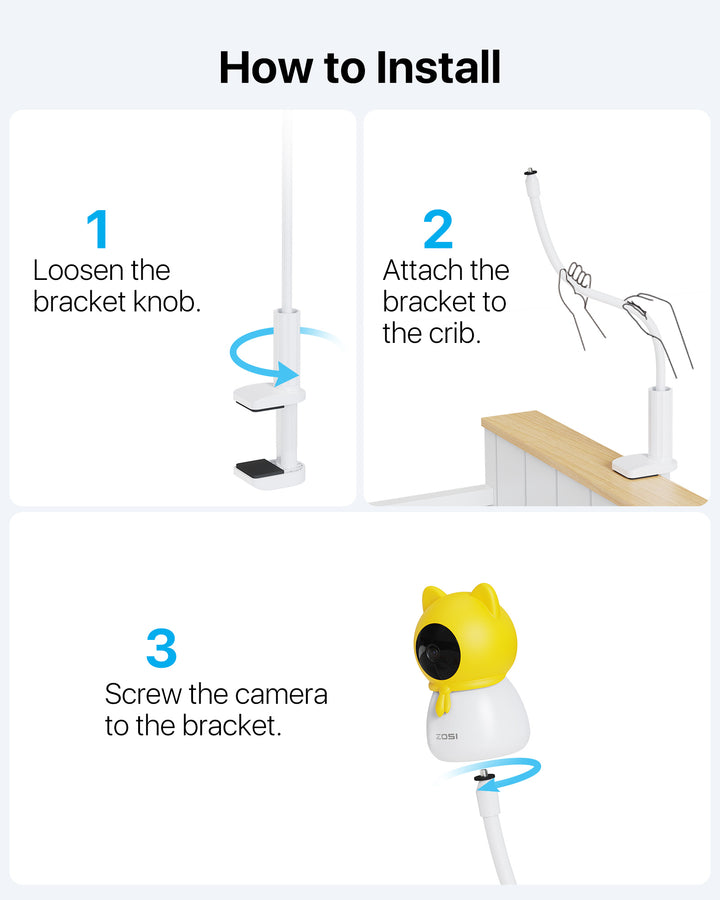 How to Install

1
Loosen the bracket knob.

2
Attach the bracket to the crib.

3
Screw the camera to the bracket.

ZOSI