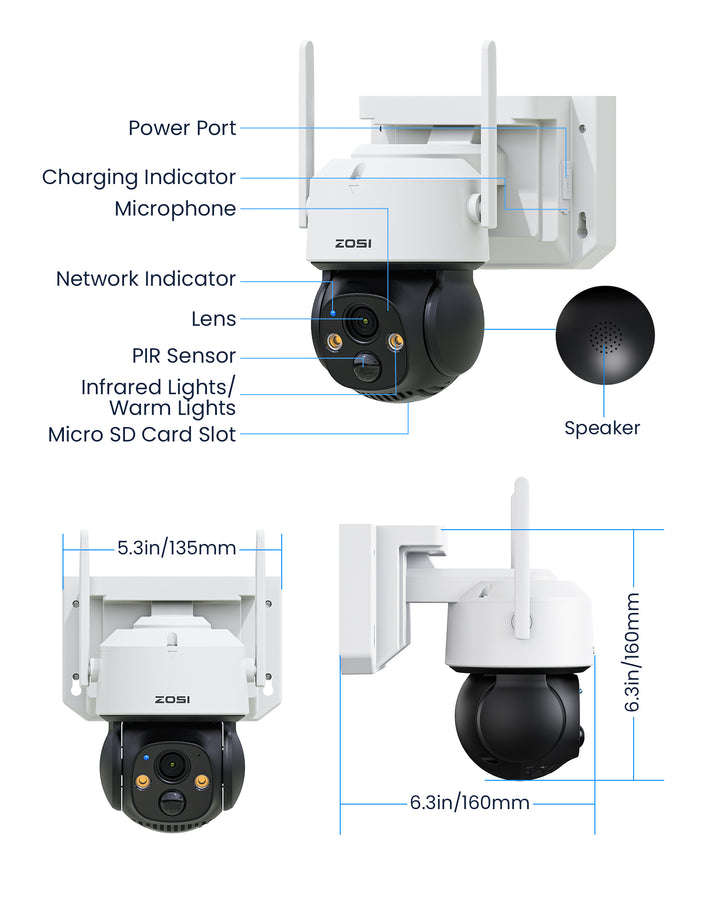 Power Port
Charging Indicator
Microphone
ZOSI
Network Indicator
Lens
PIR Sensor
Infrared Lights/ Warm Lights
Micro SD Card Slot
Speaker

5.3in/135mm
ZOSI

6.3in/160mm
6.3in/160mm