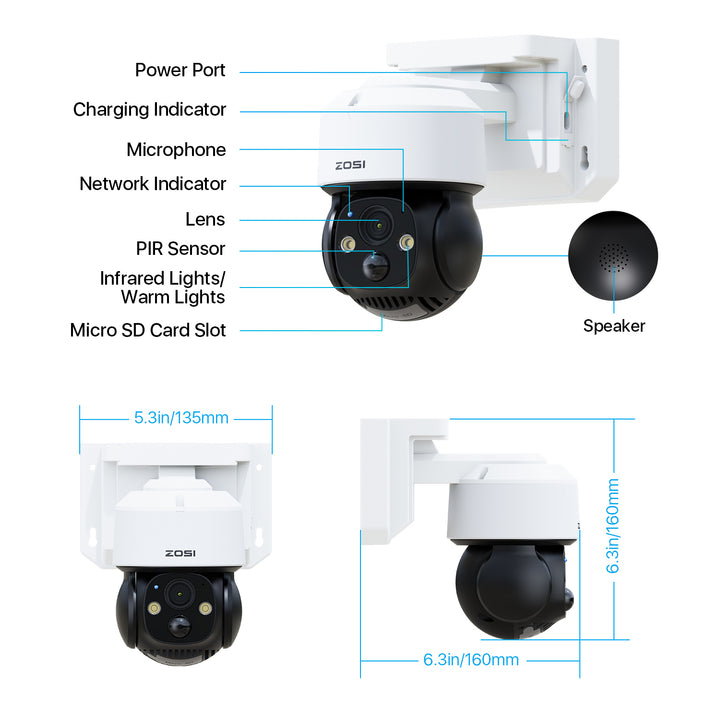 Power Port
Charging Indicator
Microphone
Network Indicator
Lens
PIR Sensor
Infrared Lights/
Warm Lights
Micro SD Card Slot
ZOSI
Speaker

5.3in/135mm
ZOSI

6.3in/160mm
6.3in/160mm